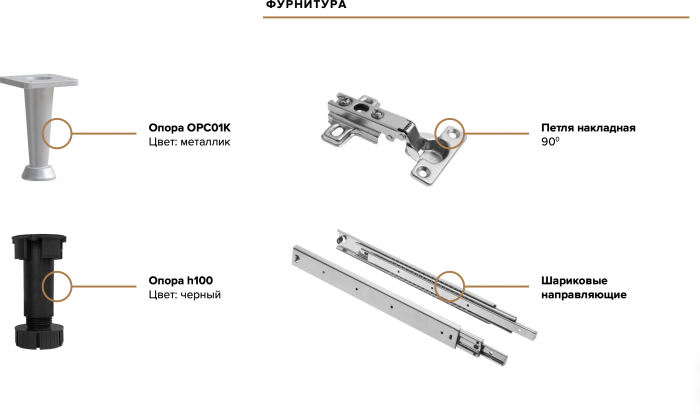 ФУРНИТУРА

Опора OPC01K
Цвет: металлик

Петля накладная
$90^0$

Опора h100
Цвет: черный

Шариковые направляющие