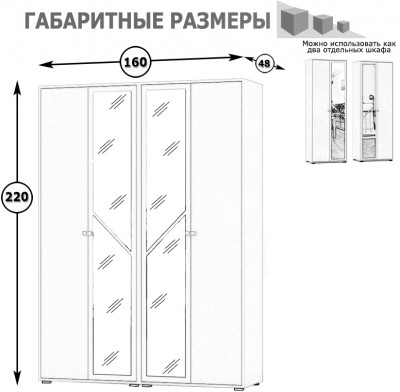 ГАБАРИТНЫЕ РАЗМЕРЫ

Можно использовать как два отдельных шкафа

160

48

220