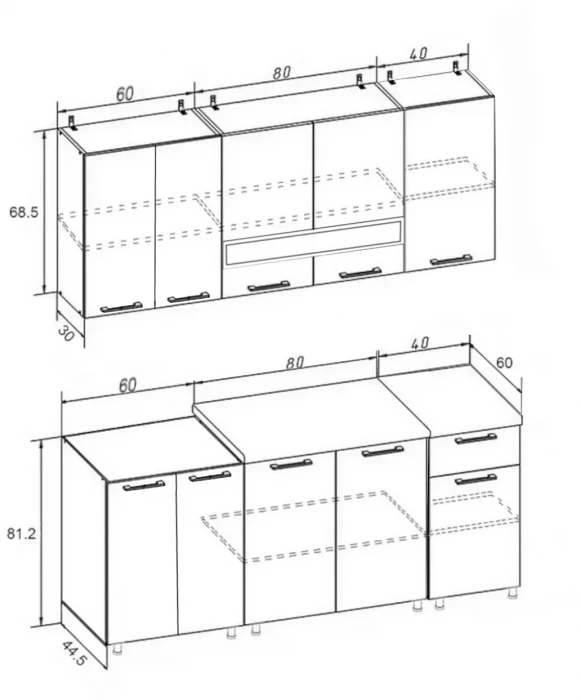 60
80
40
68.5
30
60
80
40
60
81.2
44.5